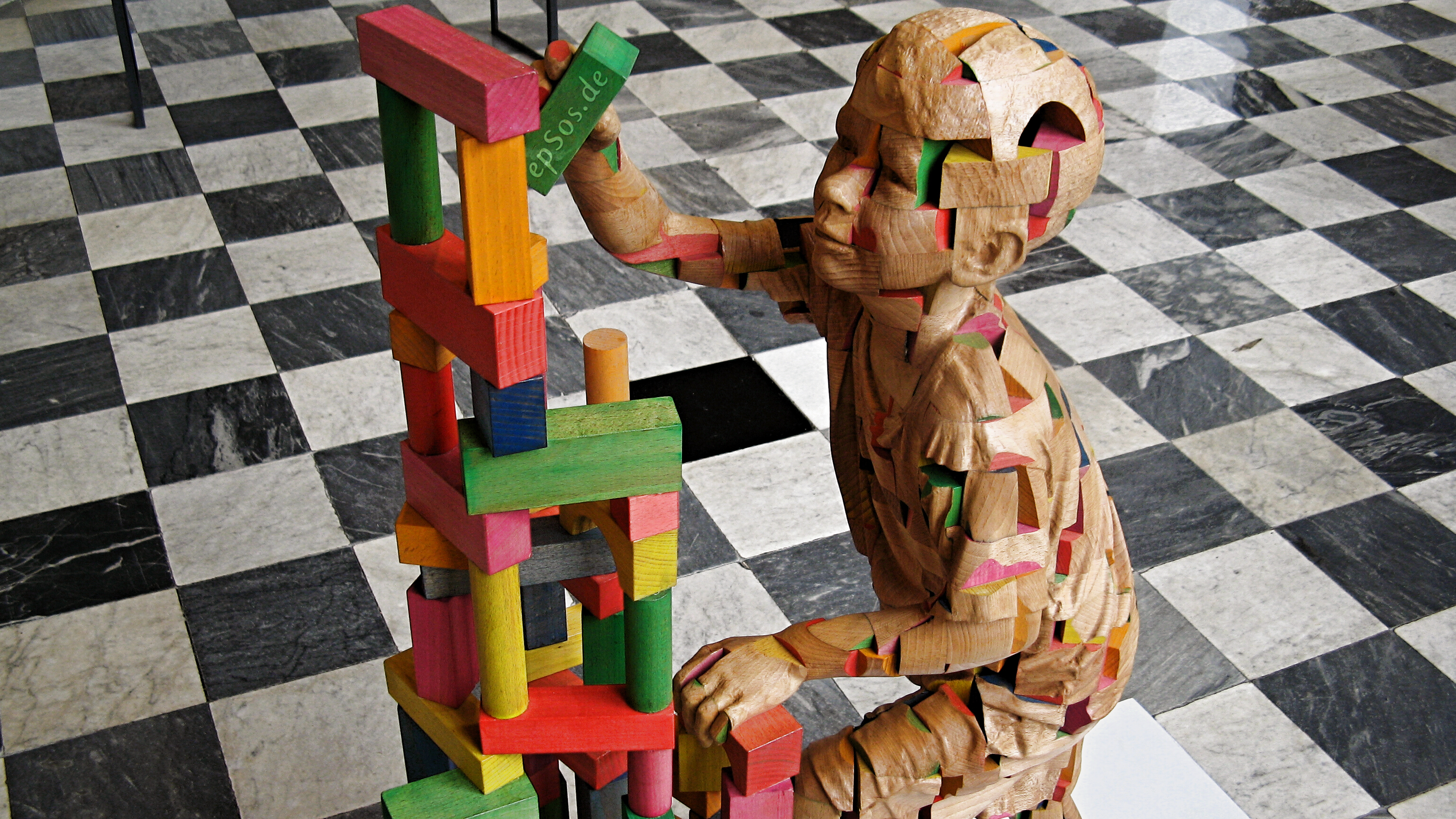 epSos.de